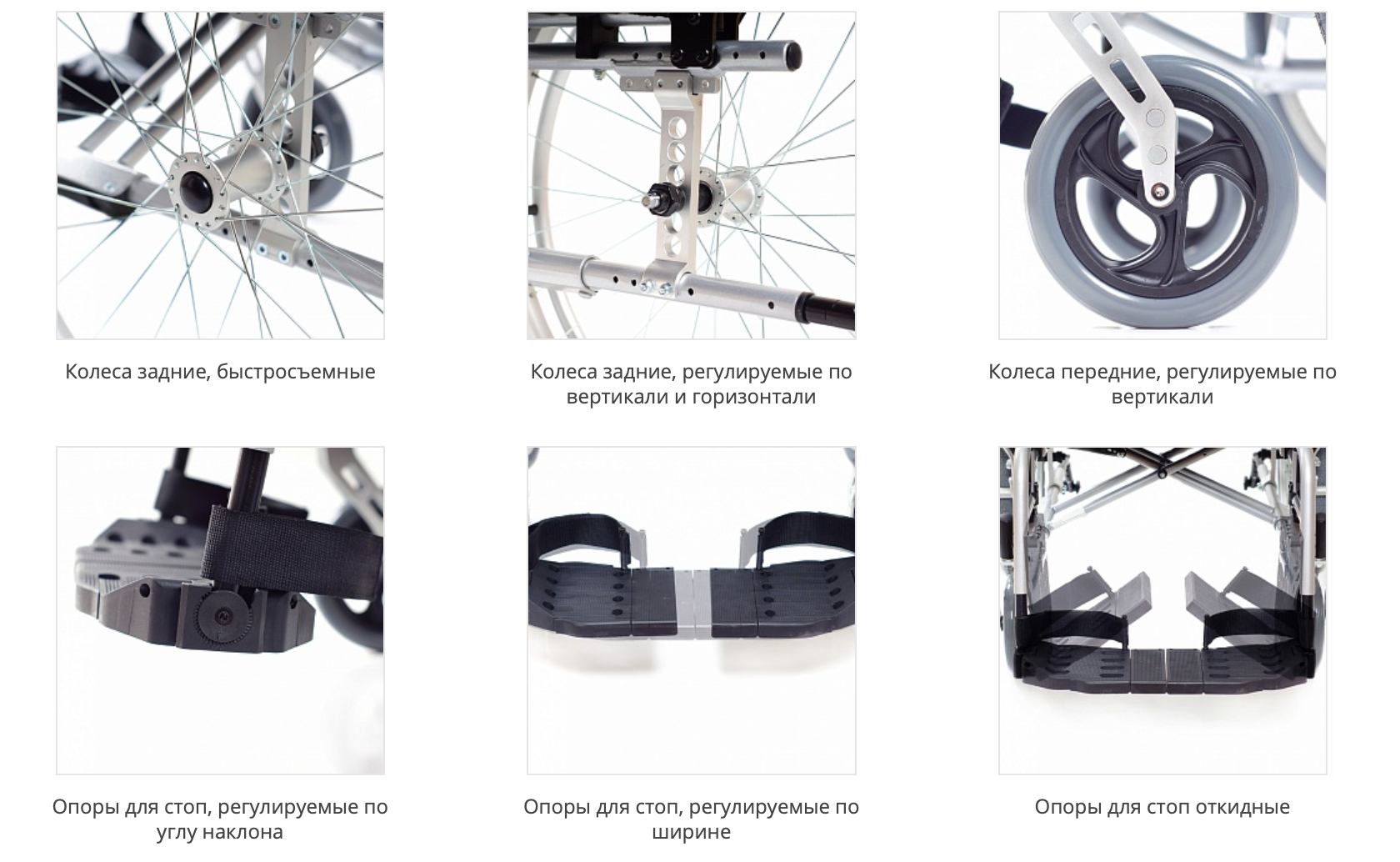 Колеса задние, быстросъемные

Колеса задние, регулируемые по вертикали и горизонтали

Колеса передние, регулируемые по вертикали

Опоры для стоп, регулируемые по углу наклона

Опоры для стоп, регулируемые по ширине

Опоры для стоп откидные